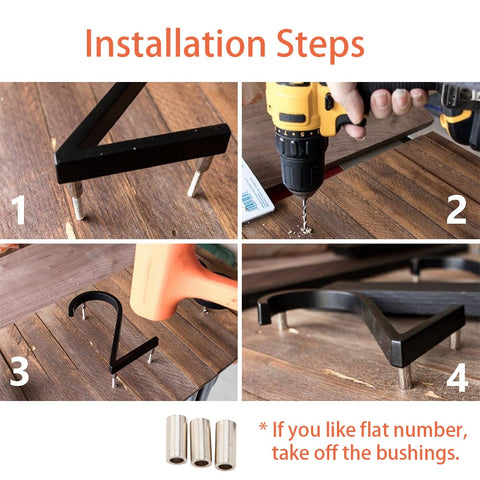 Installation Steps

1

2

3

4

* If you like flat number, take off the bushings.