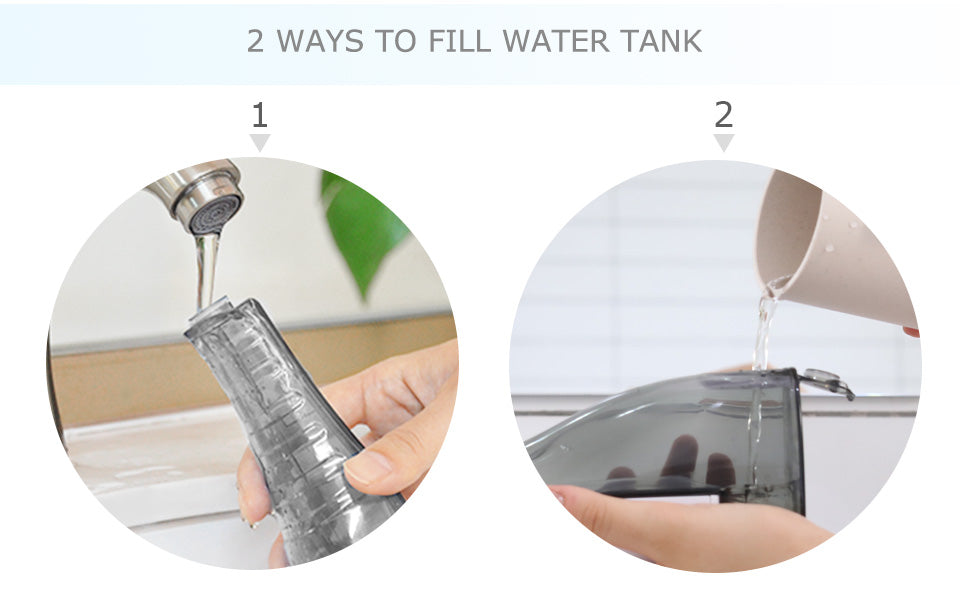 2 WAYS TO FILL WATER TANK

1

2