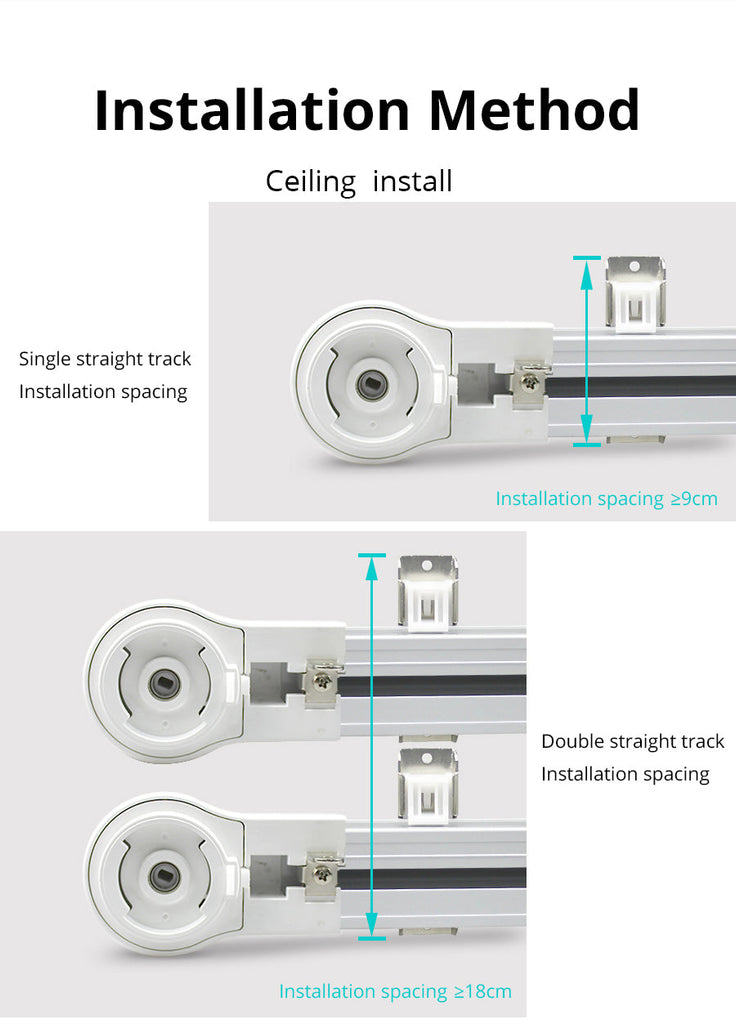 Installation Method

Ceiling install

Single straight track
Installation spacing

Installation spacing ≥9cm

Double straight track
Installation spacing

Installation spacing ≥18cm